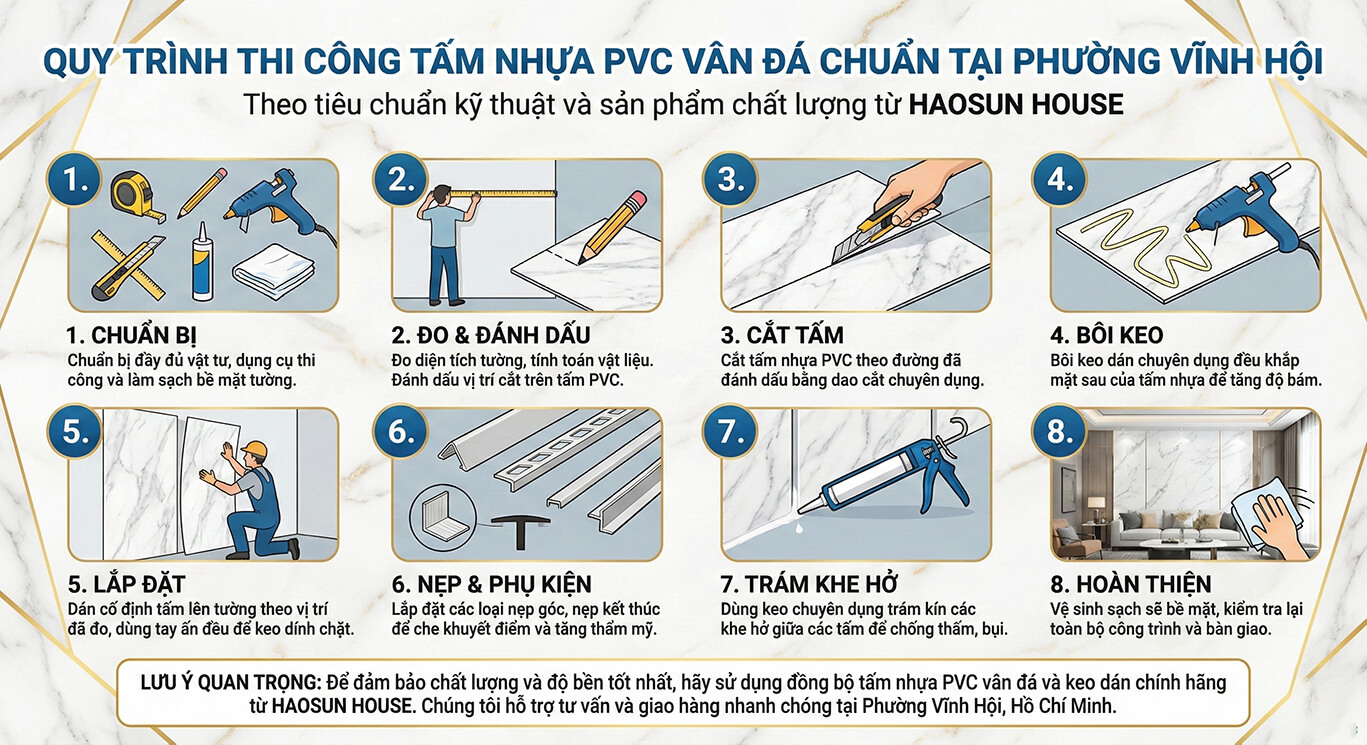 QUY TRÌNH THI CÔNG TẤM NHỰA PVC VÂN ĐÁ CHUẨN TẠI PHƯỜNG VĨNH HỘI

Theo tiêu chuẩn kỹ thuật và sản phẩm chất lượng từ HAOSUN HOUSE

1.

1. CHUẨN BỊ

Chuẩn bị đầy đủ vật tư, dụng cụ thi công và làm sạch bề mặt tường.

2.

2. ĐO & ĐÁNH DẤU

Đo diện tích tường, tính toán vật liệu. Đánh dấu vị trí cắt trên tấm PVC.

3.

3. CẮT TẤM

Cắt tấm nhựa PVC theo đường đã đánh dấu bằng dao cắt chuyên dụng.

4.

4. BÔI KEO

Bôi keo dán chuyên dụng đều khắp mặt sau của tấm nhựa để tăng độ bám.

5.

5. LẮP ĐẶT

Dán cố định tấm lên tường theo vị trí đã đo, dùng tay ấn đều để keo dính chặt.

6.

6. NẸP & PHỤ KIỆN

Lắp đặt các loại nẹp góc, nẹp kết thúc để che khuyết điểm và tăng thẩm mỹ.

7.

7. TRÁM KHE HỞ

Dùng keo chuyên dụng trám kín các khe hở giữa các tấm để chống thấm, bụi.

8.

8. HOÀN THIỆN

Vệ sinh sạch sẽ bề mặt, kiểm tra lại toàn bộ công trình và bàn giao.

LƯU Ý QUAN TRỌNG: Để đảm bảo chất lượng và độ bền tốt nhất, hãy sử dụng đồng bộ tấm nhựa PVC vân đá và keo dán chính hãng từ HAOSUN HOUSE. Chúng tôi hỗ trợ tư vấn và giao hàng nhanh chóng tại Phường Vĩnh Hội, Hồ Chí Minh.