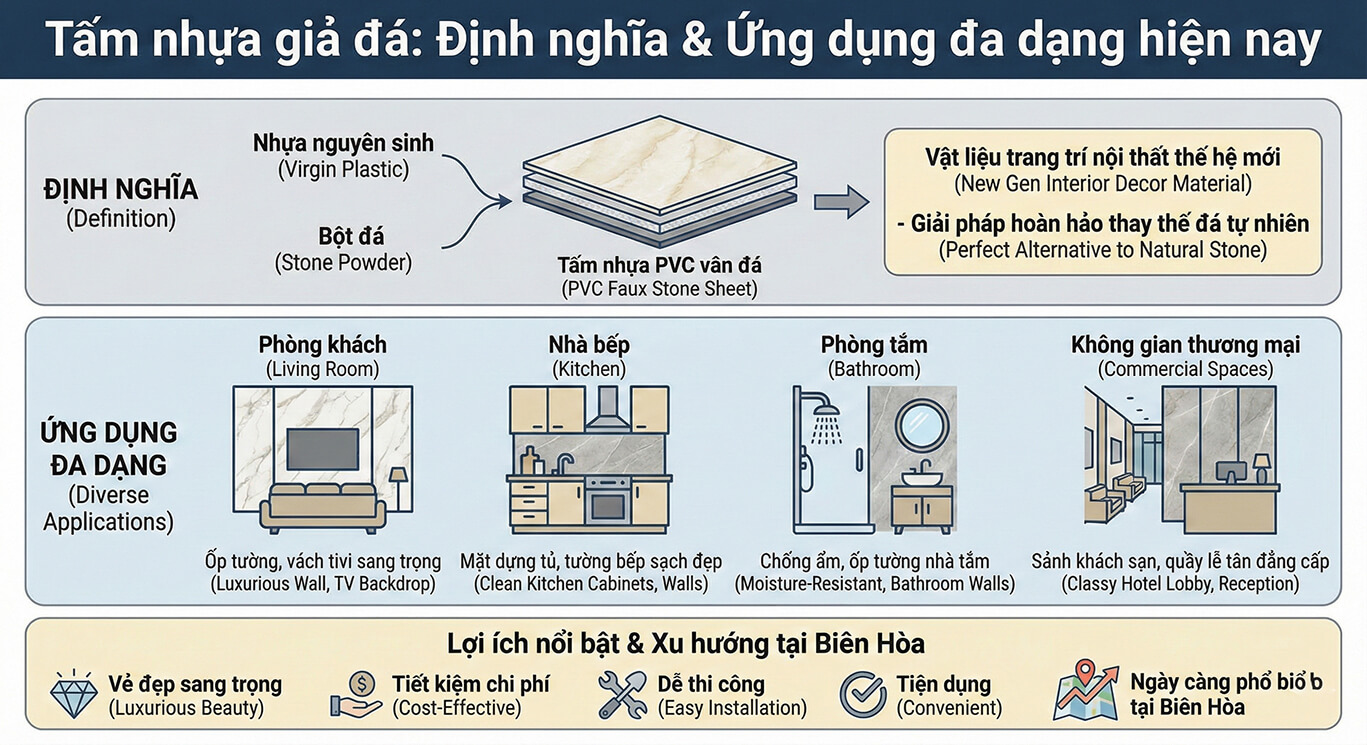 Tấm nhựa giả đá: Định nghĩa & Ứng dụng đa dạng hiện nay

ĐỊNH NGHĨA
(Definition)

Nhựa nguyên sinh
(Virgin Plastic)

Bột đá
(Stone Powder)

Tấm nhựa PVC vân đá
(PVC Faux Stone Sheet)

Vật liệu trang trí nội thất thế hệ mới
(New Gen Interior Decor Material)

- Giải pháp hoàn hảo thay thế đá tự nhiên
(Perfect Alternative to Natural Stone)

ỨNG DỤNG ĐA DẠNG
(Diverse Applications)

Phòng khách
(Living Room)
Ốp tường, vách tivi sang trọng
(Luxurious Wall, TV Backdrop)

Nhà bếp
(Kitchen)
Mặt dựng tủ, tường bếp sạch đẹp
(Clean Kitchen Cabinets, Walls)

Phòng tắm
(Bathroom)
Chống ẩm, ốp tường nhà tắm
(Moisture-Resistant, Bathroom Walls)

Không gian thương mại
(Commercial Spaces)
Sảnh khách sạn, quầy lễ tân đẳng cấp
(Classy Hotel Lobby, Reception)

Lợi ích nổi bật & Xu hướng tại Biên Hòa

Vẻ đẹp sang trọng
(Luxurious Beauty)

Tiết kiệm chi phí
(Cost-Effective)

Dễ thi công
(Easy Installation)

Tiện dụng
(Convenient)

Ngày càng phổ biổ b
tại Biên Hòa